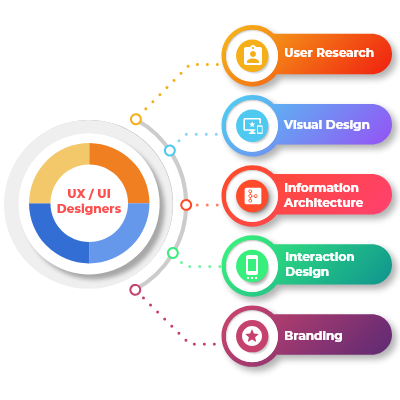 UX / UI Designers

User Research

Visual Design

Information Architecture

Interaction Design

Branding